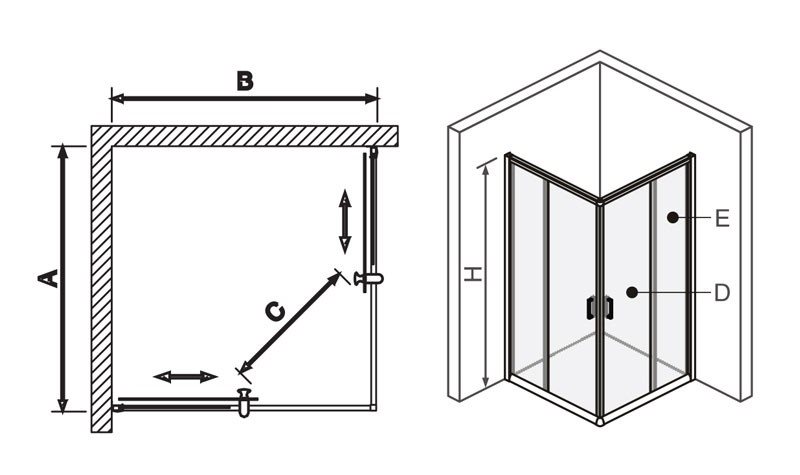 B
A
C
H
E
D